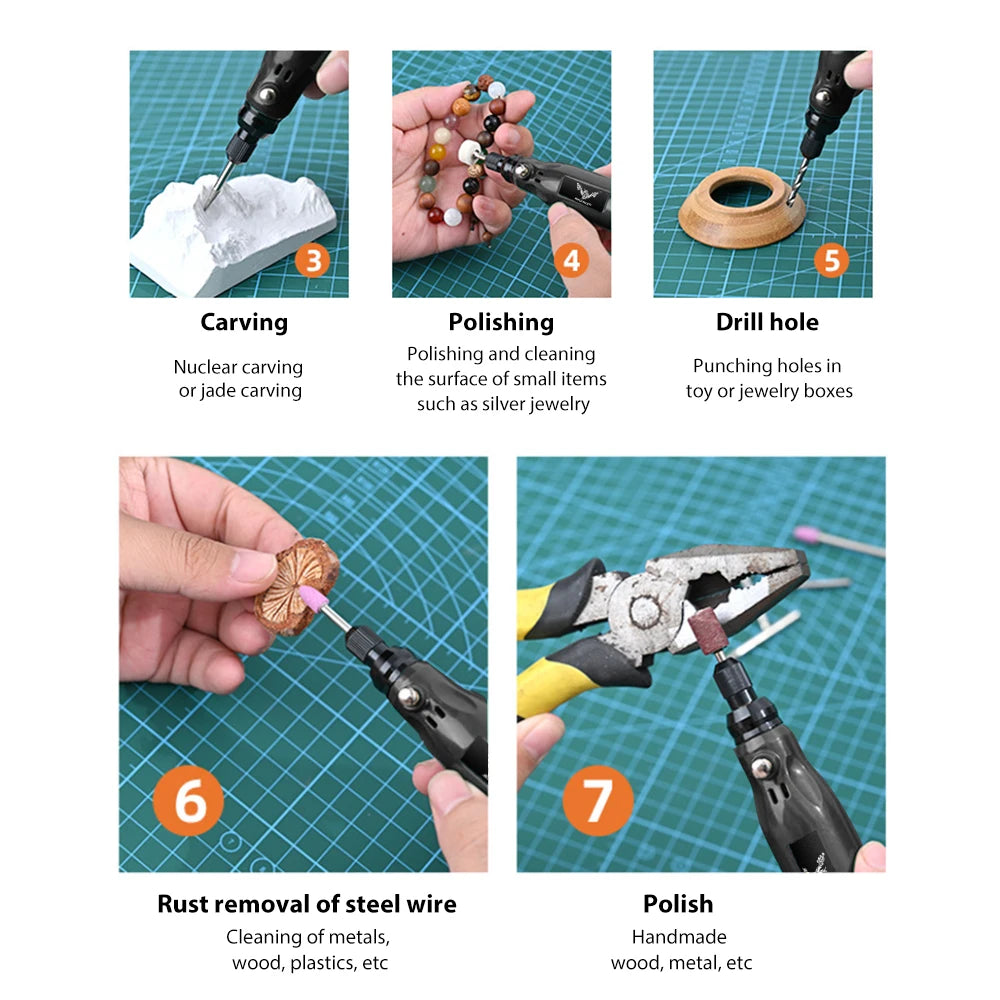 3

Carving

Nuclear carving or jade carving

4

Polishing

Polishing and cleaning the surface of small items such as silver jewelry

5

Drill hole

Punching holes in toy or jewelry boxes

6

Rust removal of steel wire

Cleaning of metals, wood, plastics, etc

7

Polish

Handmade wood, metal, etc